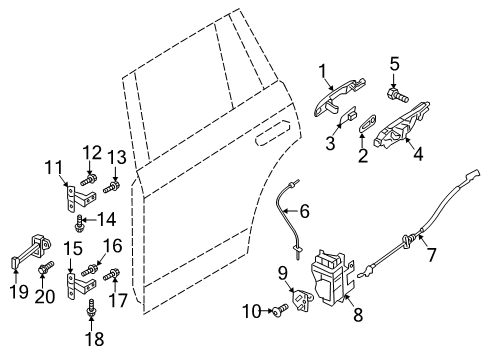 1
5
3
2
4
12
13
11
14
6
7
15
16
19
20
17
9
10
8
18