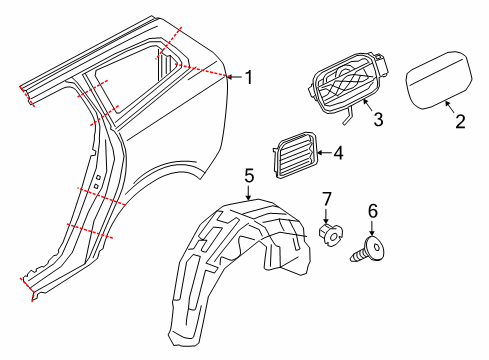 1
3
2
4
5
7
6