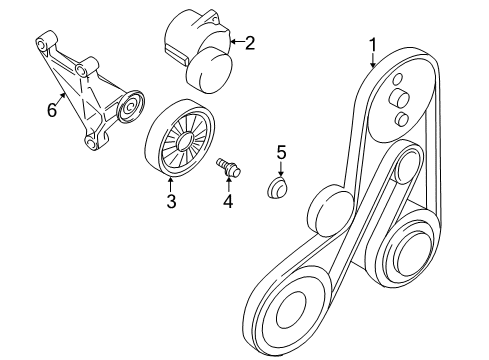 2
1
6
5
3
4