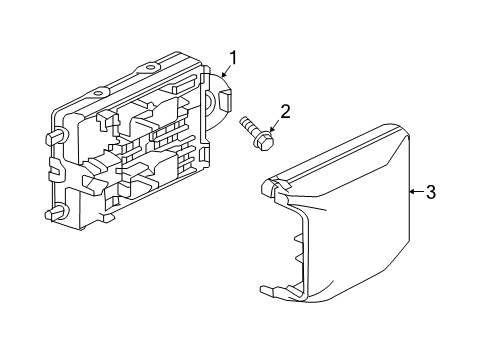 1
2
3