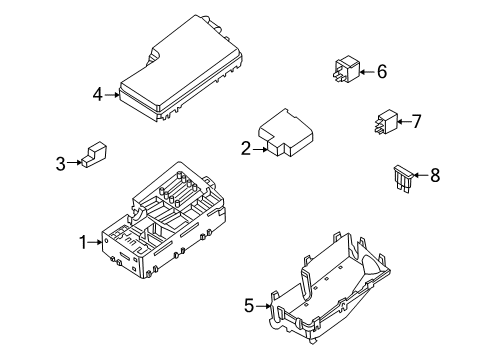 4
6
7
2
3
8
1
5