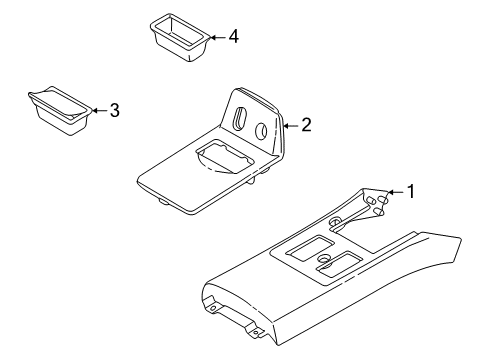 4
3
2
1