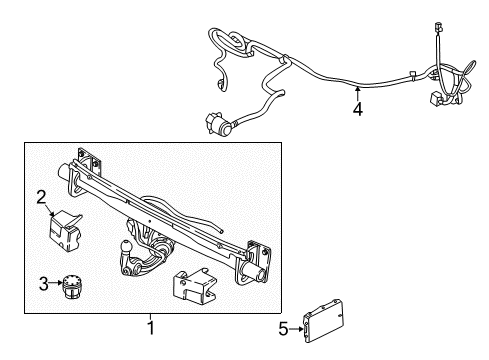 4
2
3
1
5