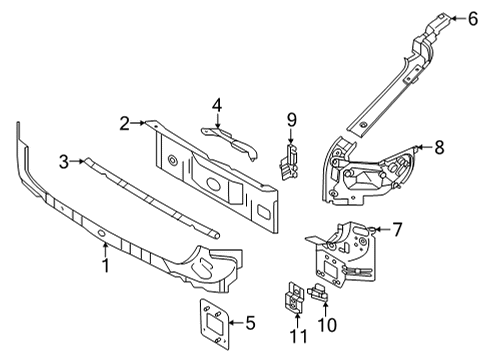 6
4
2
9
8
3
7
1
5
10
11