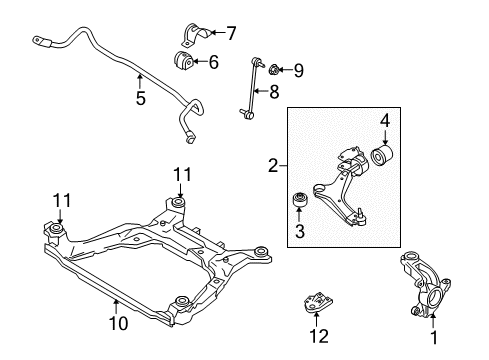 7
6
9
5
8
4
2
11
11
3
10
12
1