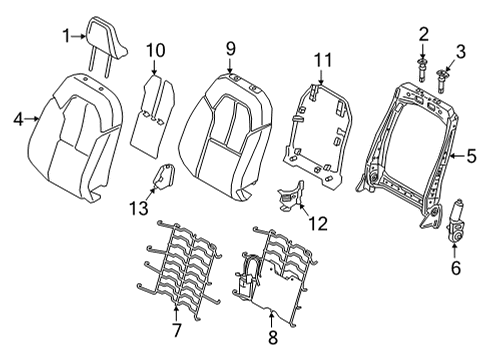 1
10
9
11
2
3
4
5
13
12
6
7
8