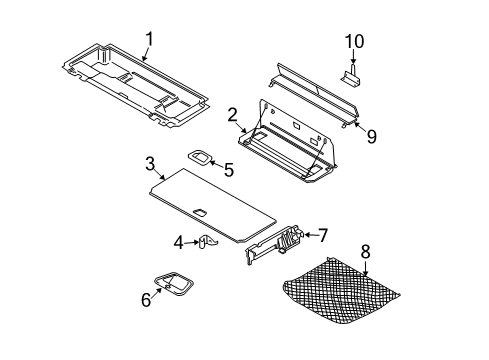 1
10
2
9
3
5
4
7
8
6