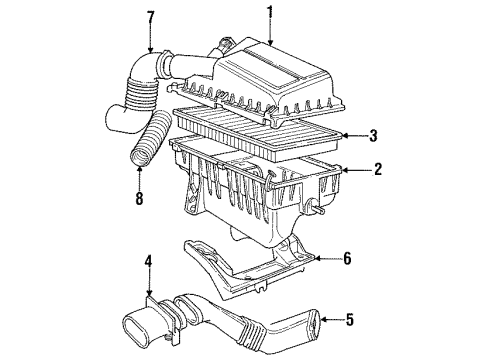 7
1
3
2
8
6
4
5