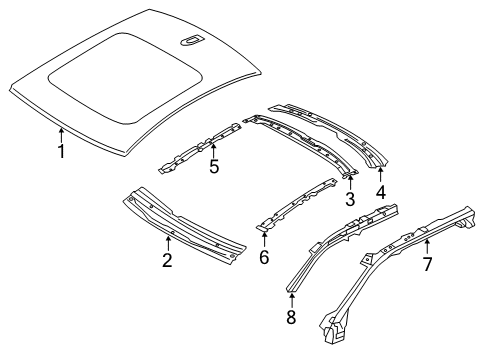 1
5
3
4
2
6
7
8