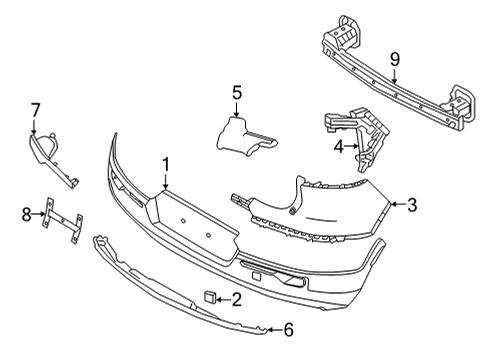 9
5
7
4
1
3
8
2
6