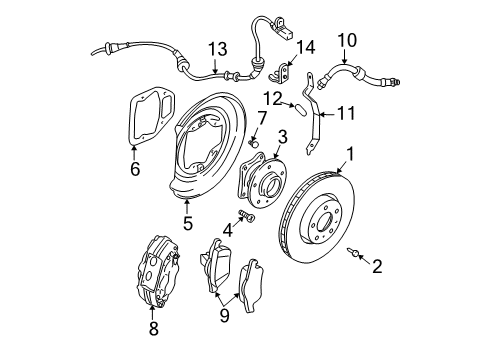 13
14
10
12
11
7
3
6
1
5
4
2
9
8