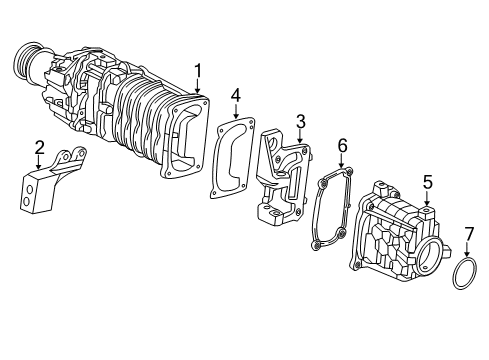 1
4
3
2
6
5
7