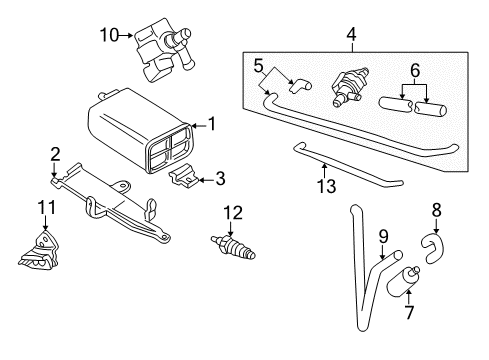 10
4
5
6
1
2
3
13
11
12
8
9
7