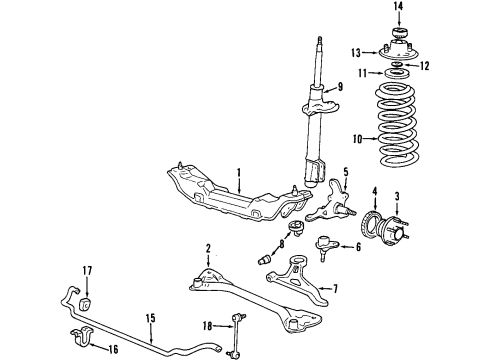 14
13
12
11
9
10
1
5
4
3
8
6
2
7
17
15
18
16