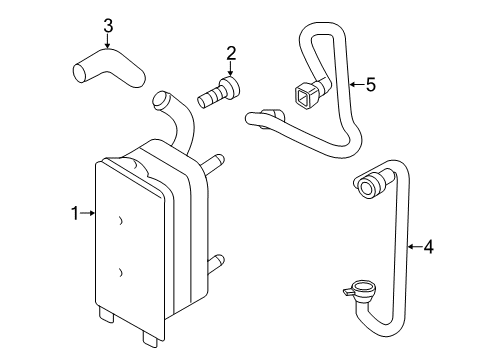 3
2
5
1
4