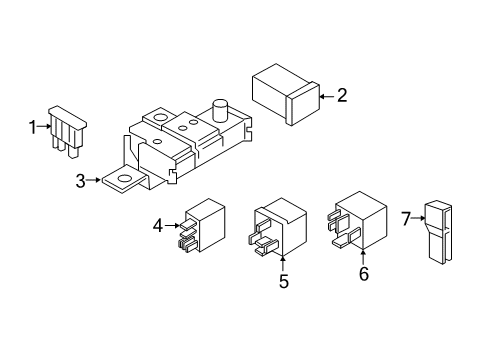 1
2
3
4
5
6
7