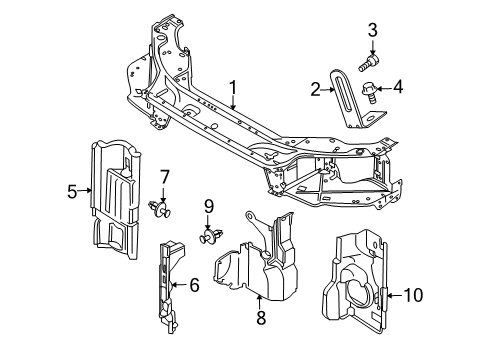 3
1
2
4
5
7
9
6
8
10