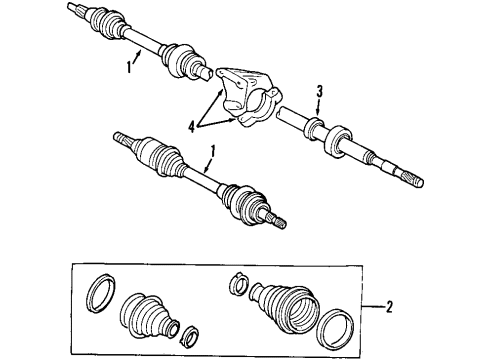 1
3
4
1
2