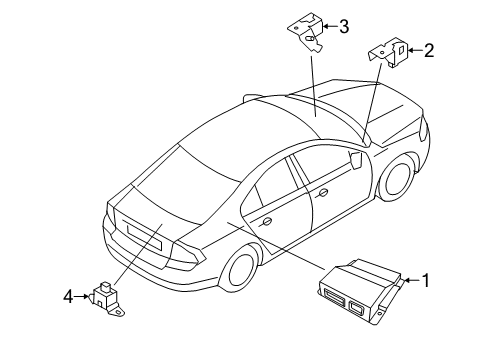 3
2
1
4