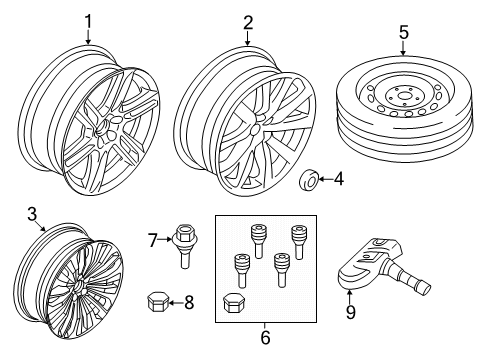 1
2
5
4
3
7
8
6
9