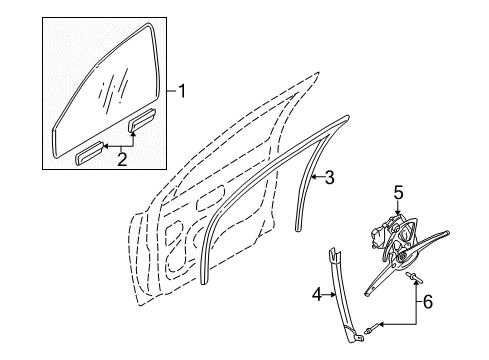 1
2
3
5
4
6