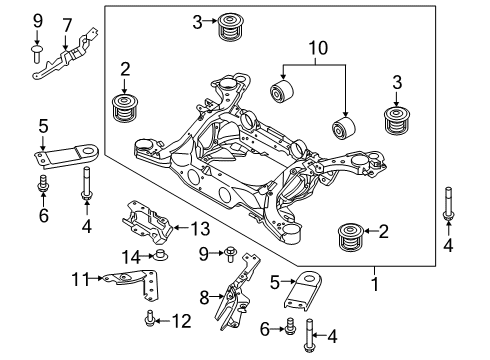 9
7
3
10
2
3
5
6
4
13
2
4
14
9
11
5
1
8
12
6
4