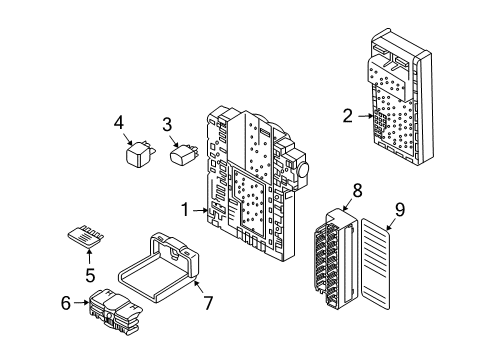 4
3
2
1
8
9
5
7
6