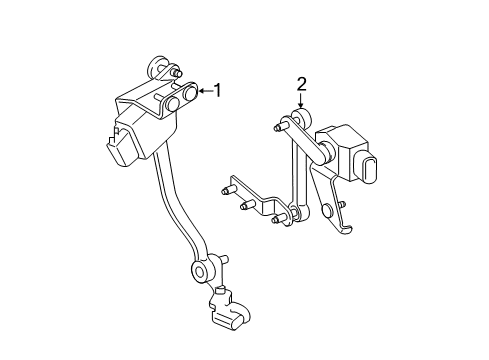 1
2