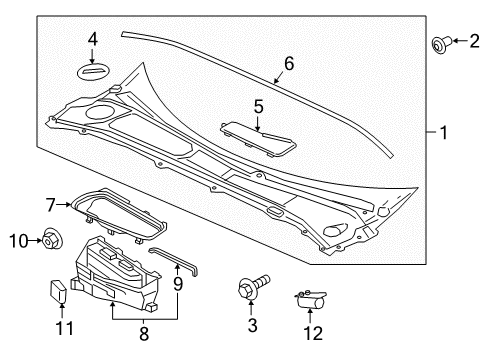 4
2
6
5
1
7
10
9
11
8
3
12