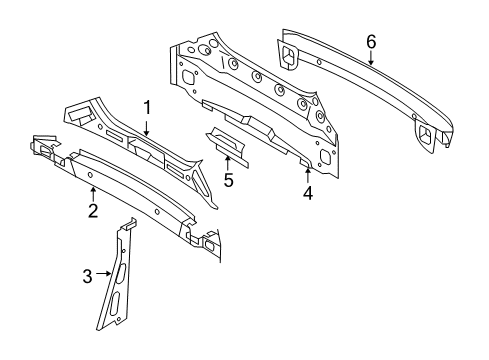 6
1
5
4
2
3