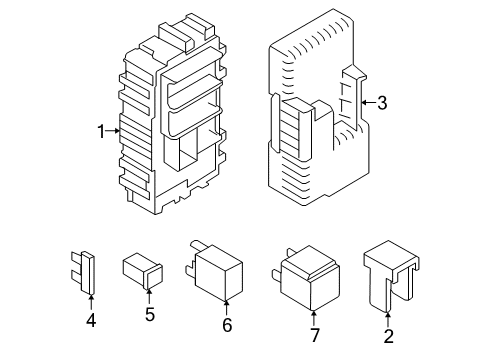 1
3
4
5
6
7
2