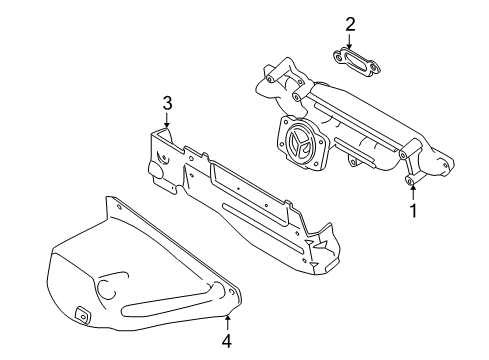 2
3
1
4