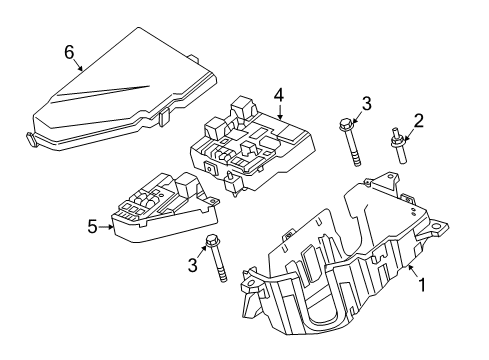 6
4
3
2
5
3
1