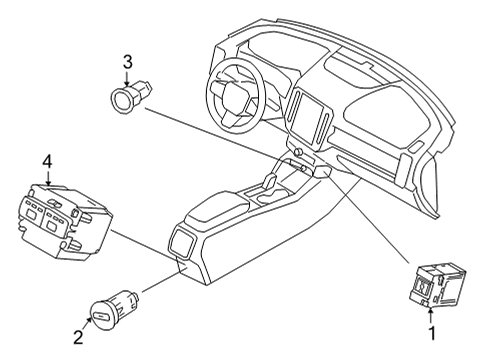 3
4
2
1