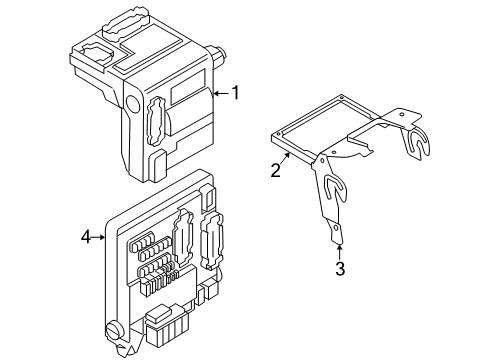 1
2
4
3