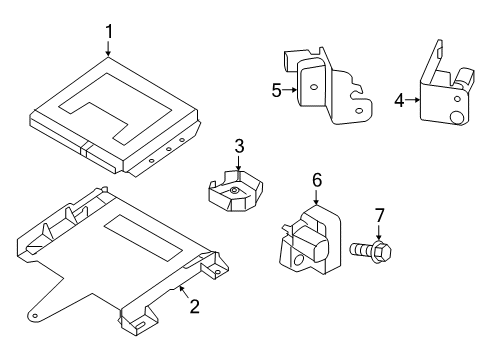 1
5
4
3
6
7
2