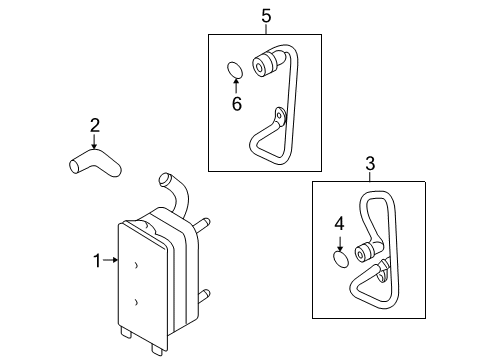 5
6
2
3
4
1