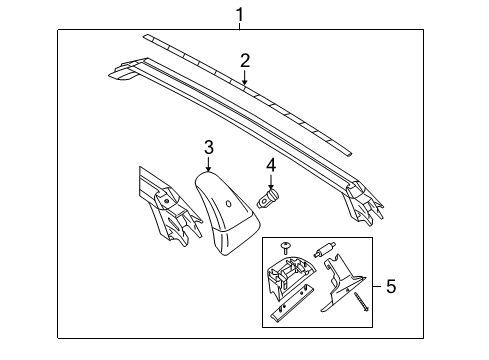 1
2
3
4
5