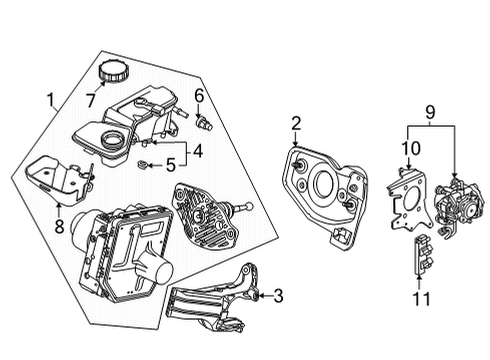 1
7
6
4
5
8
2
3
9
10
11