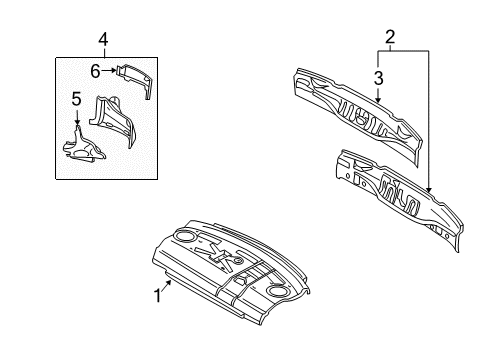 4
6
5
2
3
1