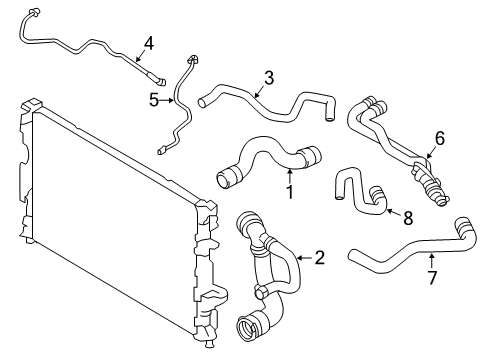 4
5
3
6
1
8
2
7