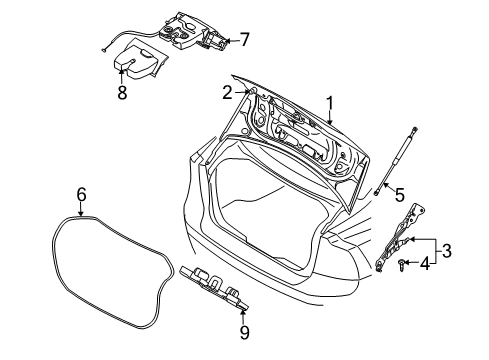 7
8
2
1
5
6
3
4
9