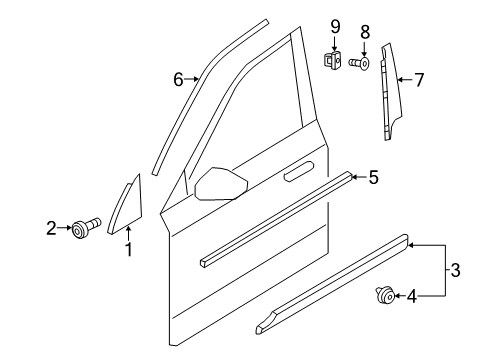 9
8
6
7
5
2
1
3
4