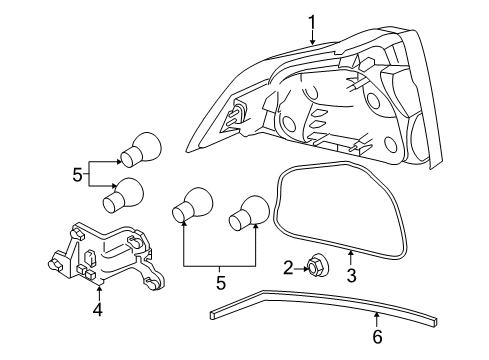 1
5
5
2
3
4
6