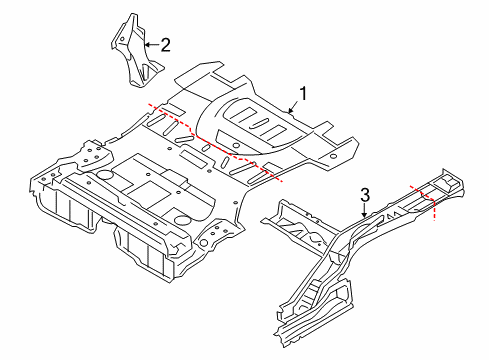 2
1
3