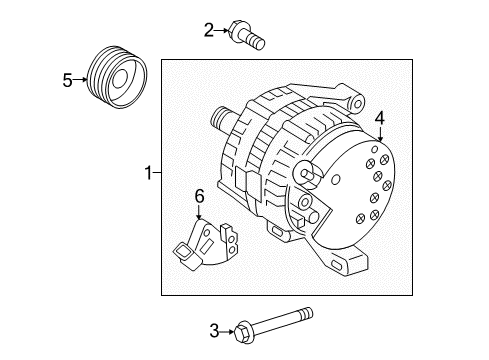 2
5
4
1
6
3