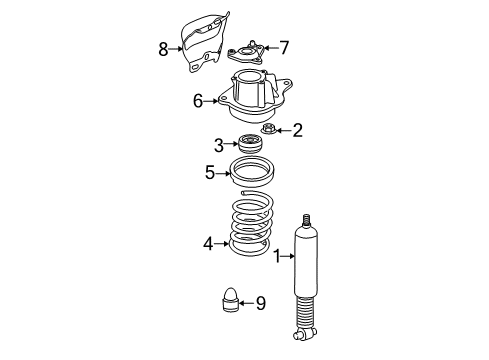 8
7
6
2
3
5
4
1
9