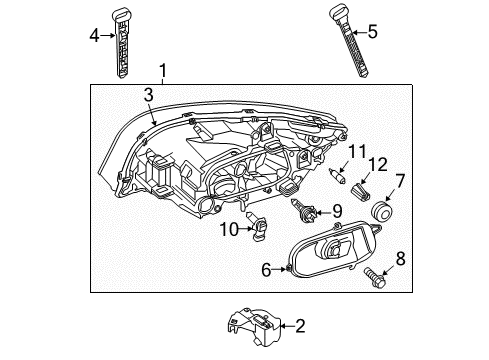 4
5
1
3
11
12
7
9
10
6
8
2