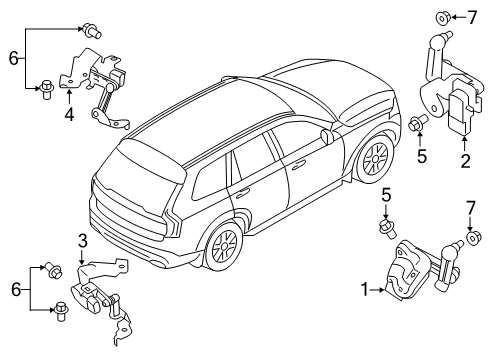 6
4
7
5
2
5
7
3
6
1