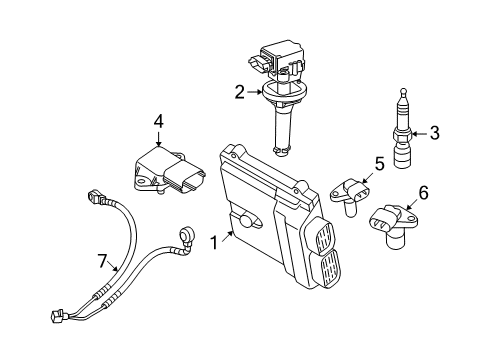 2
4
3
5
6
1
7